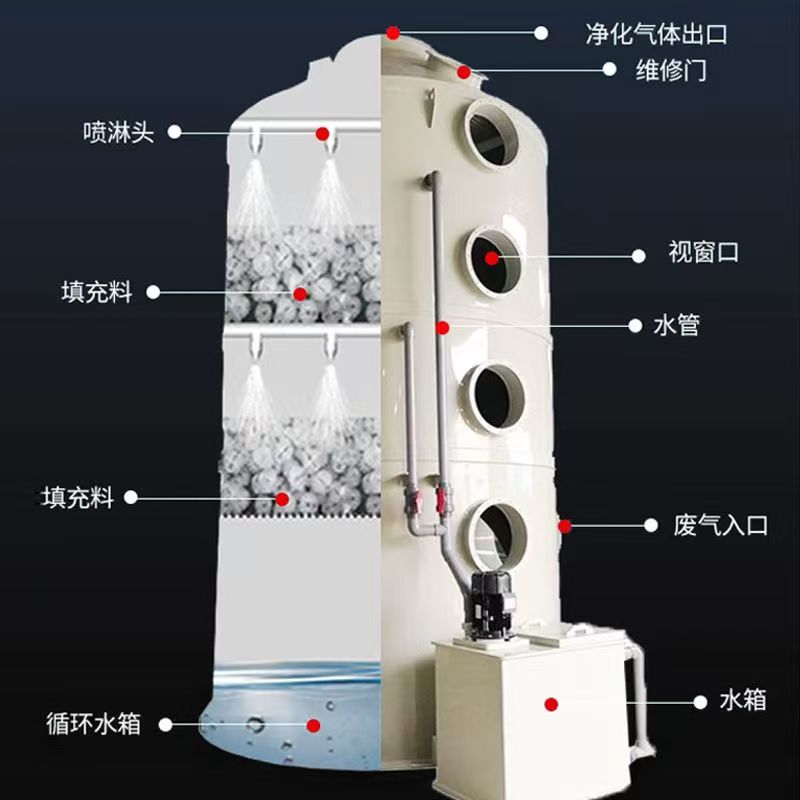 净化气体出口
维修门
喷淋头
视窗口
填充料
水管
填充料
废气入口
水箱
循环水箱